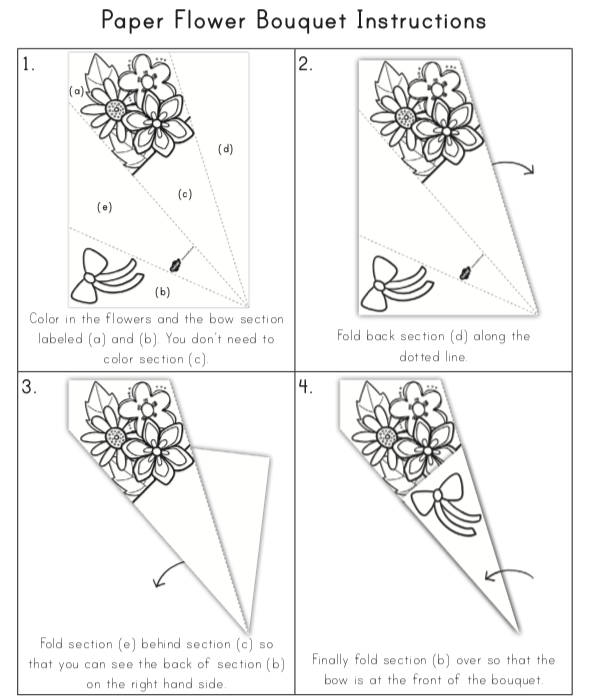 Paper Flower Bouquet Instructions

1.

(a)

(d)

(c)

(e)

(b)

Color in the flowers and the bow section labeled (a) and (b). You don't need to color section (c).

2.

Fold back section (d) along the dotted line.

3.

Fold section (e) behind section (c) so that you can see the back of section (b) on the right hand side.

4.

Finally fold section (b) over so that the bow is at the front of the bouquet.